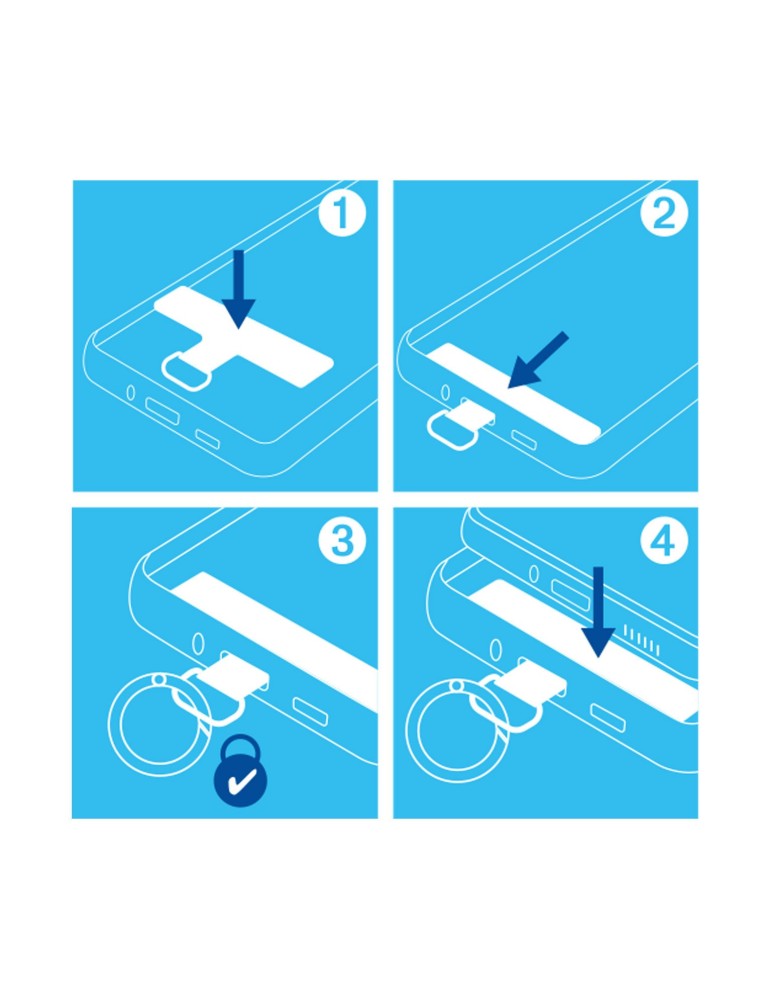 1

2

3

4